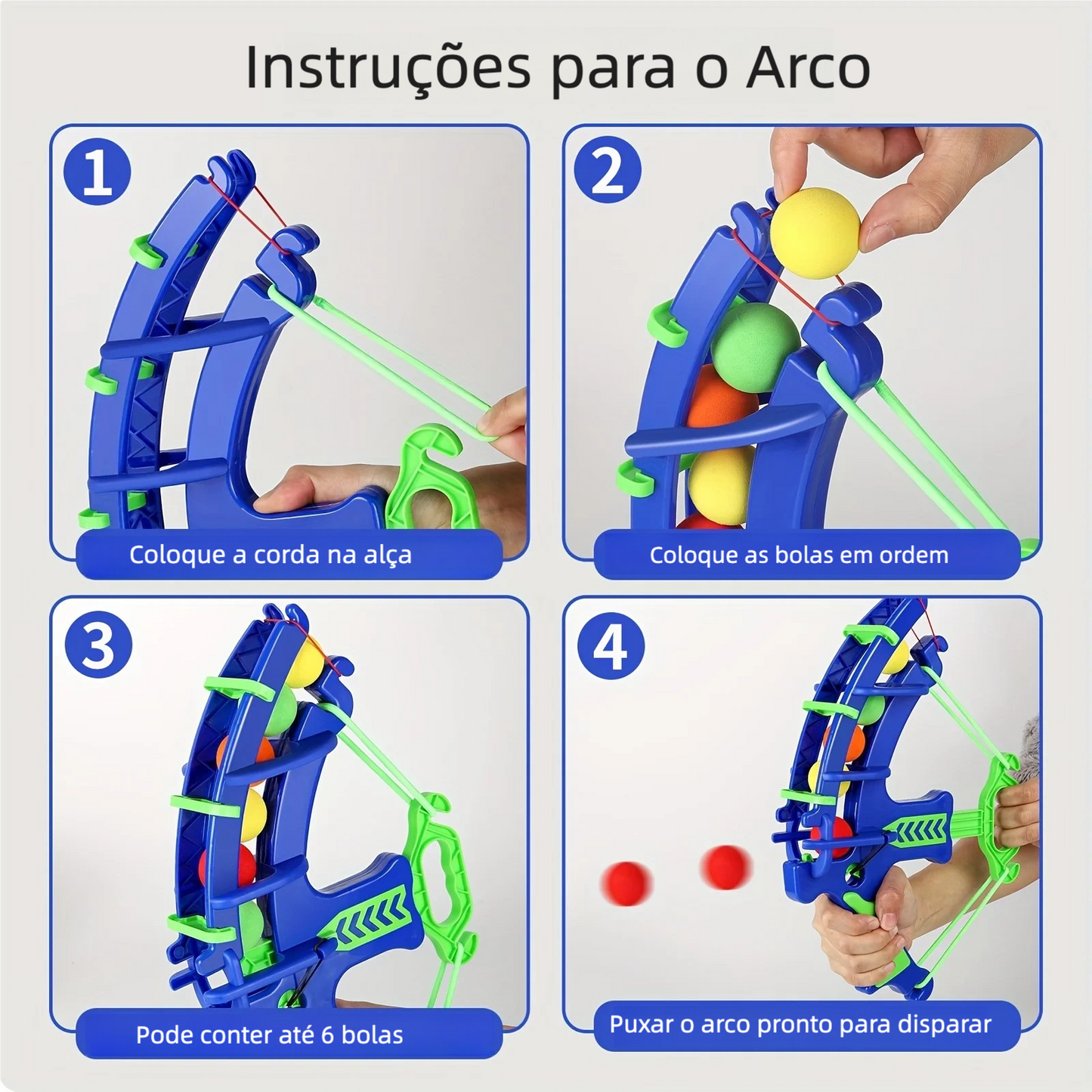 Instruções para o Arco

1

Coloque a corda na alça

2

Coloque as bolas em ordem

3

Pode conter até 6 bolas

4

Puxar o arco pronto para disparar